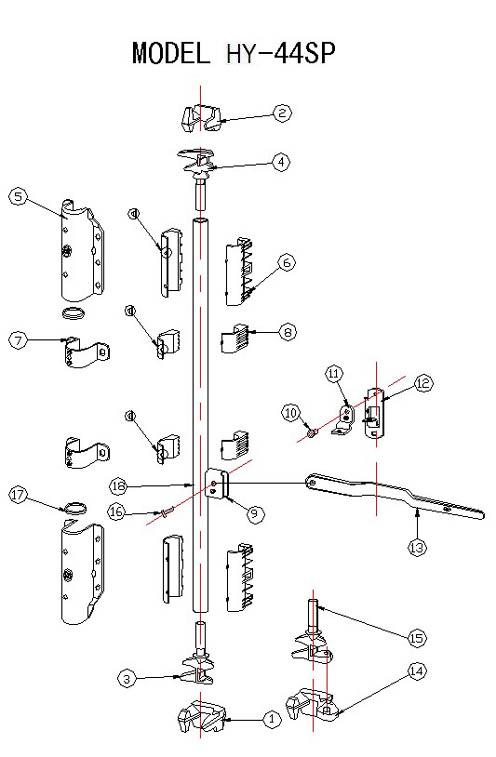 MODEL HY-44SP

2
4
5
6
7
8
11
12
10
18
9
17
16
13
15
3
14
1